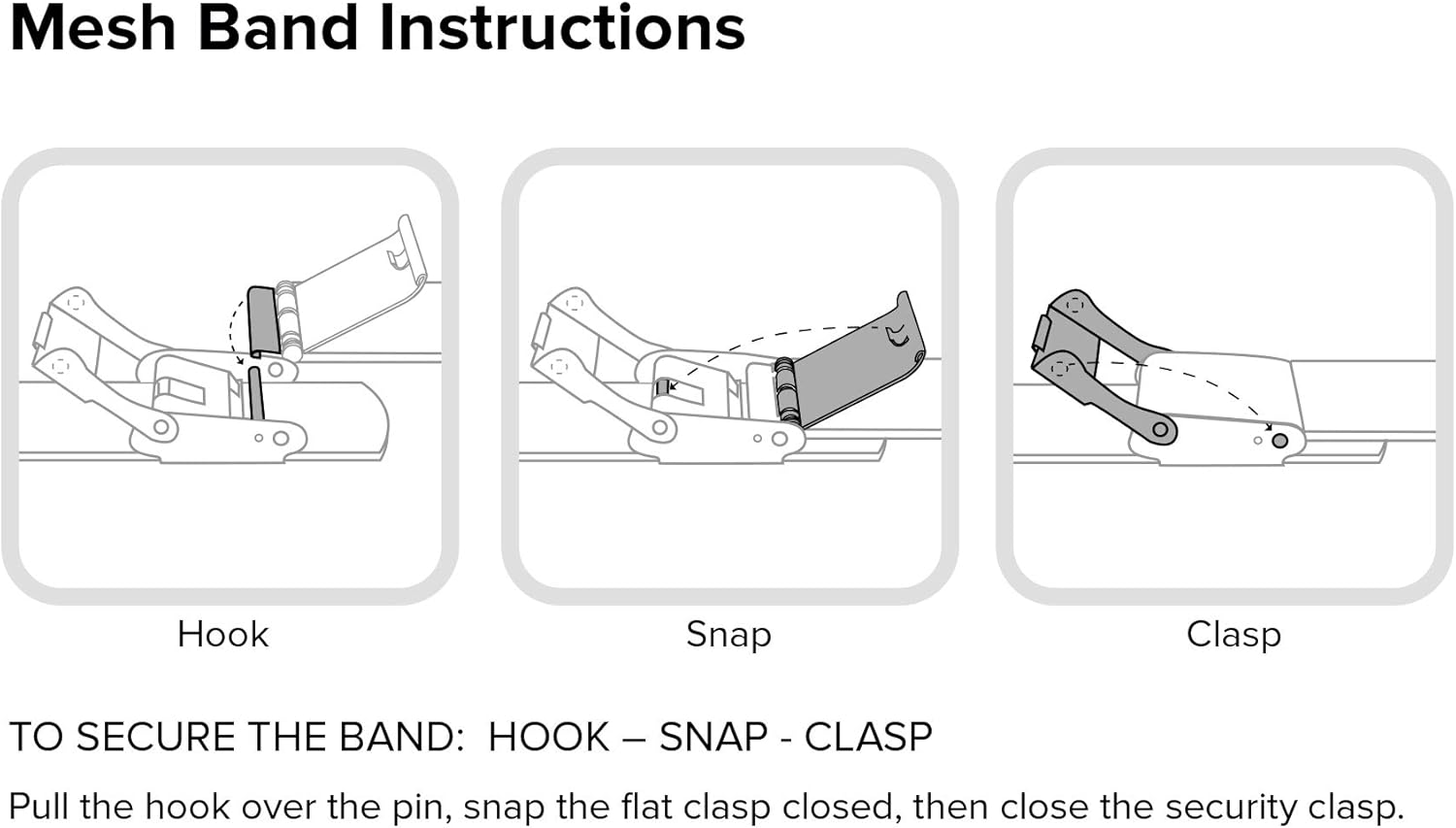 Mesh Band Instructions

Hook

Snap

Clasp

TO SECURE THE BAND: HOOK – SNAP - CLASP

Pull the hook over the pin, snap the flat clasp closed, then close the security clasp.