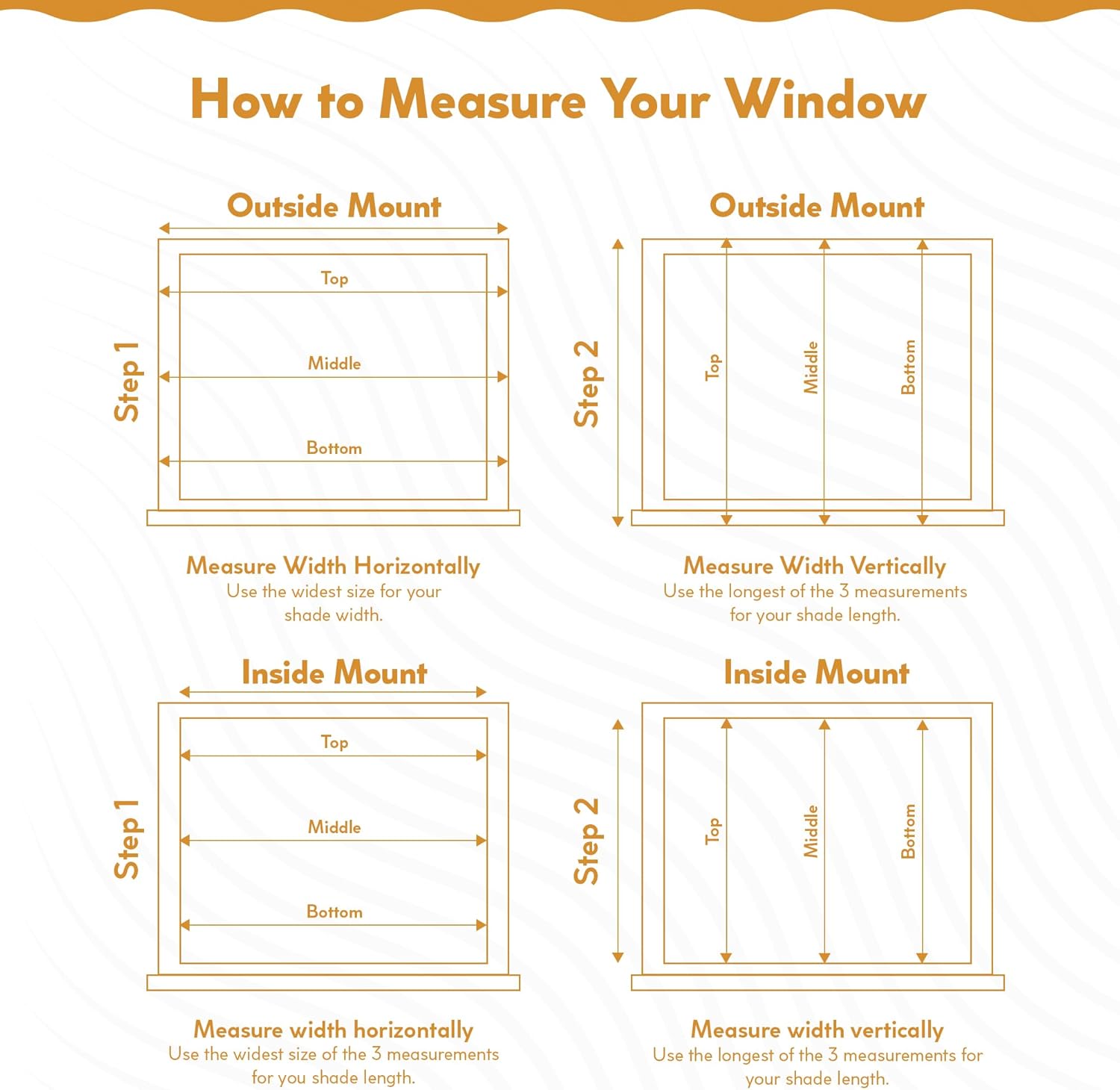 How to Measure Your Window

Outside Mount

Step 1

Top

Middle

Bottom

Measure Width Horizontally
Use the widest size for your shade width.

Outside Mount

Step 2

Top

Middle

Bottom

Measure Width Vertically
Use the longest of the 3 measurements for your shade length.

Inside Mount

Step 1

Top

Middle

Bottom

Measure width horizontally
Use the widest size of the 3 measurements for you shade length.

Inside Mount

Step 2

Top

Middle

Bottom

Measure width vertically
Use the longest of the 3 measurements for your shade length.