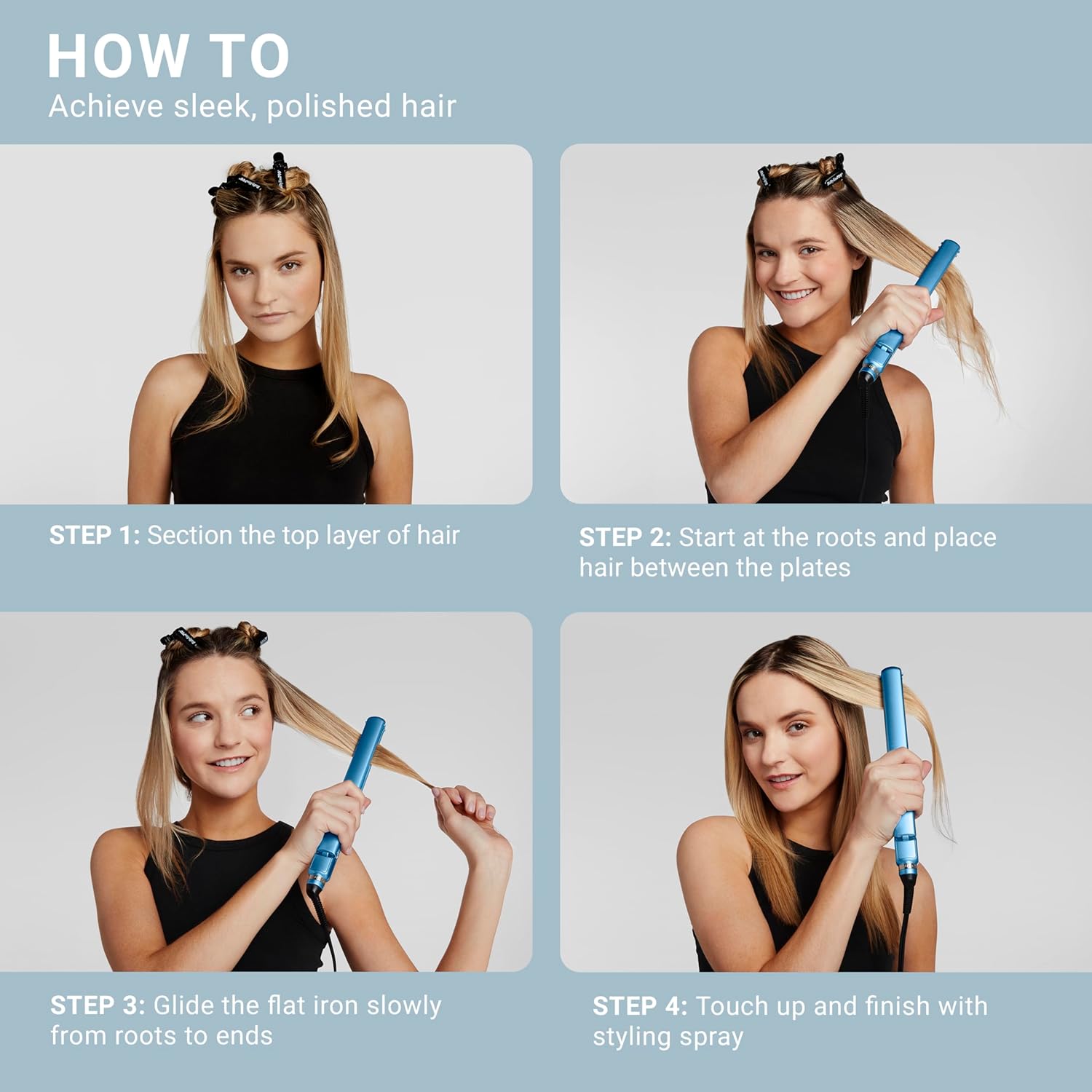 HOW TO
Achieve sleek, polished hair

STEP 1: Section the top layer of hair

STEP 2: Start at the roots and place hair between the plates

STEP 3: Glide the flat iron slowly from roots to ends

STEP 4: Touch up and finish with styling spray