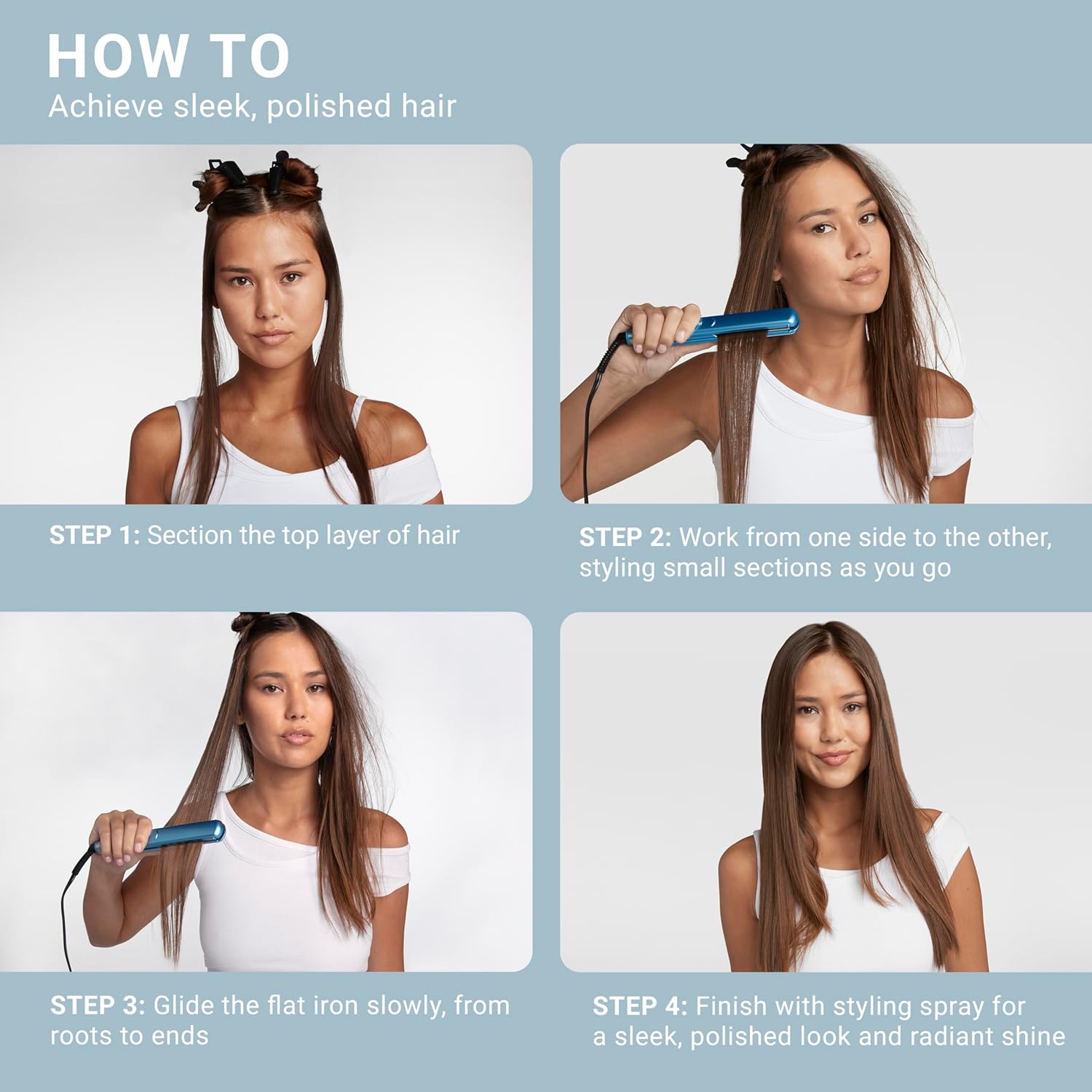 HOW TO
Achieve sleek, polished hair

STEP 1: Section the top layer of hair

STEP 2: Work from one side to the other, styling small sections as you go

STEP 3: Glide the flat iron slowly, from roots to ends

STEP 4: Finish with styling spray for a sleek, polished look and radiant shine