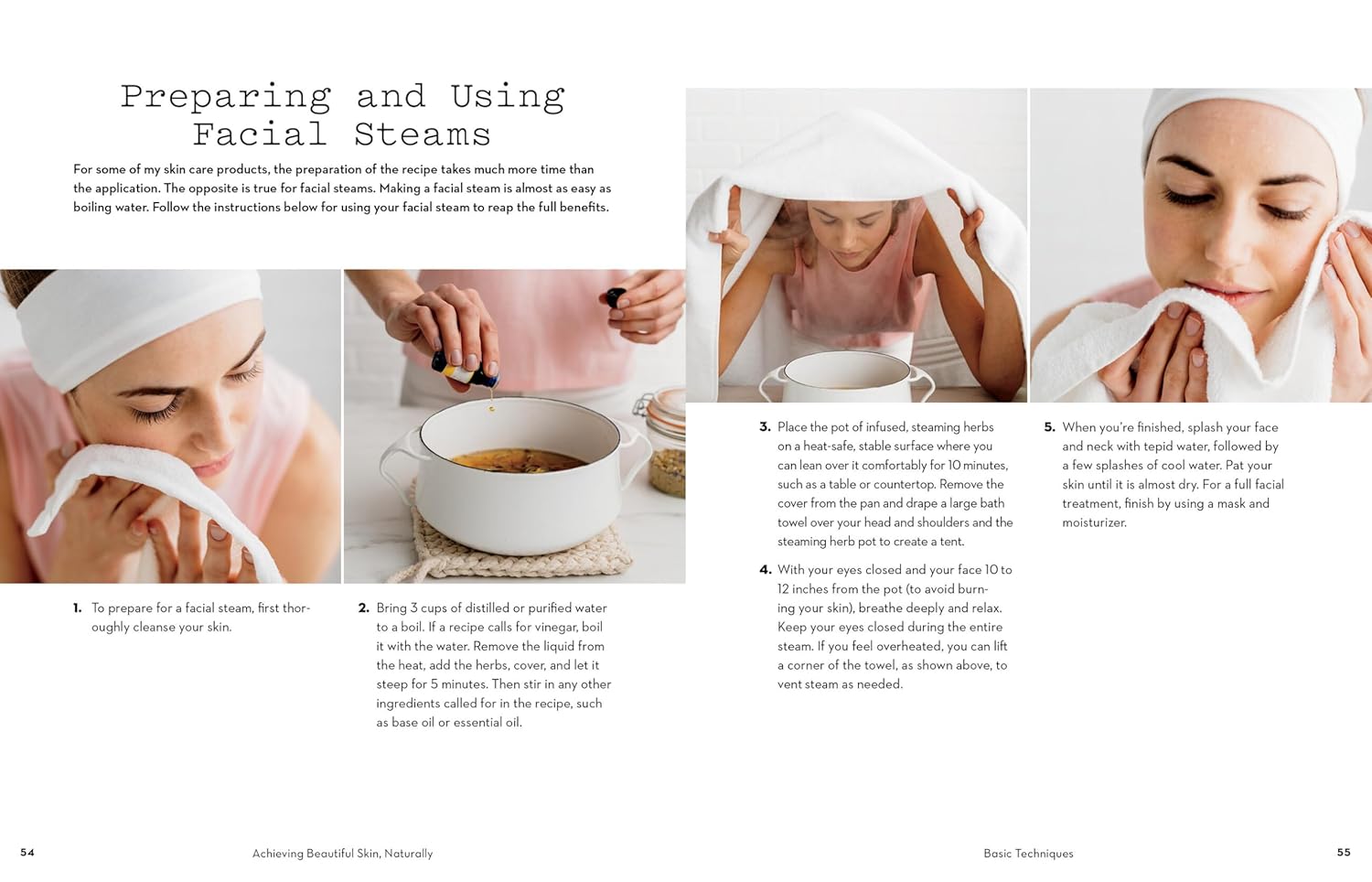 Preparing and Using Facial Steams

For some of my skin care products, the preparation of the recipe takes much more time than the application. The opposite is true for facial steams. Making a facial steam is almost as easy as boiling water. Follow the instructions below for using your facial steam to reap the full benefits.

1. To prepare for a facial steam, first thoroughly cleanse your skin.

2. Bring 3 cups of distilled or purified water to a boil. If a recipe calls for vinegar, boil it with the water. Remove the liquid from the heat, add the herbs, cover, and let it steep for 5 minutes. Then stir in any other ingredients called for in the recipe, such as base oil or essential oil.

3. Place the pot of infused, steaming herbs on a heat-safe, stable surface where you can lean over it comfortably for 10 minutes, such as a table or countertop. Remove the cover from the pan and drape a large bath towel over your head and shoulders and the steaming herb pot to create a tent.

4. With your eyes closed and your face 10 to 12 inches from the pot (to avoid burning your skin), breathe deeply and relax. Keep your eyes closed during the entire steam. If you feel overheated, you can lift a corner of the towel, as shown above, to vent steam as needed.

5. When you're finished, splash your face and neck with tepid water, followed by a few splashes of cool water. Pat your skin until it is almost dry. For a full facial treatment, finish by using a mask and moisturizer.

54 Achieving Beautiful Skin, Naturally

Basic Techniques 55